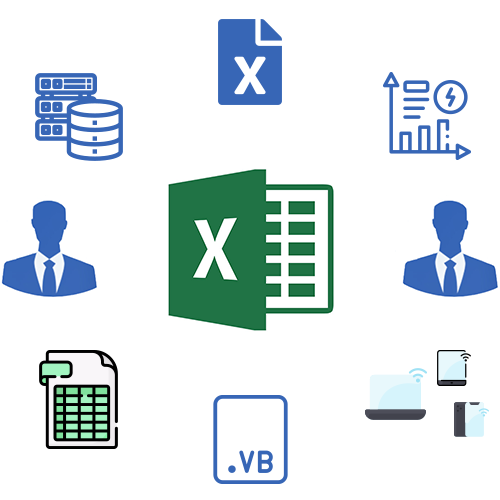 X

X

.VB